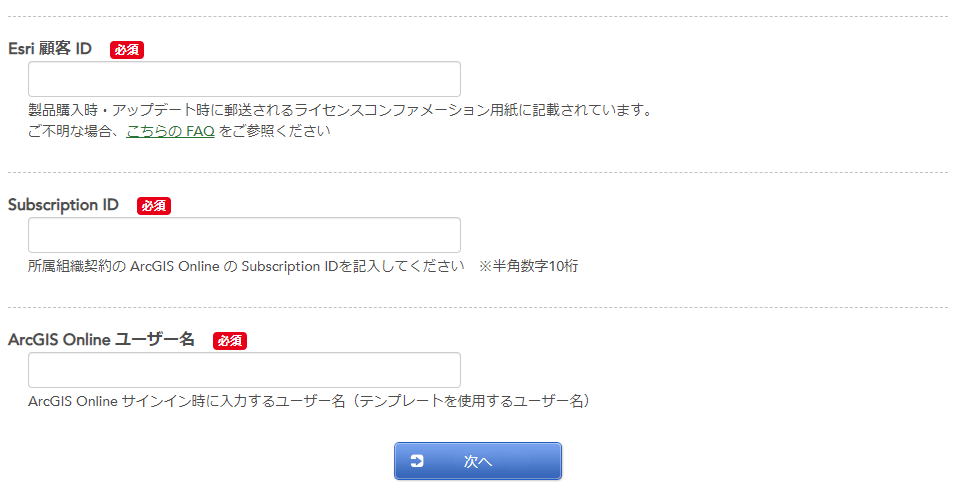 Esri 顧客 ID 必須

製品購入時・アップデート時に郵送されるライセンスコンファメーション用紙に記載されています。
ご不明な場合、こちらの FAQ をご参照ください

Subscription ID 必須

所属組織契約の ArcGIS Online の Subscription IDを記入してください ※半角数字10桁

ArcGIS Online ユーザー名 必須

ArcGIS Online サインイン時に入力するユーザー名（テンプレートを使用するユーザー名）

次へ